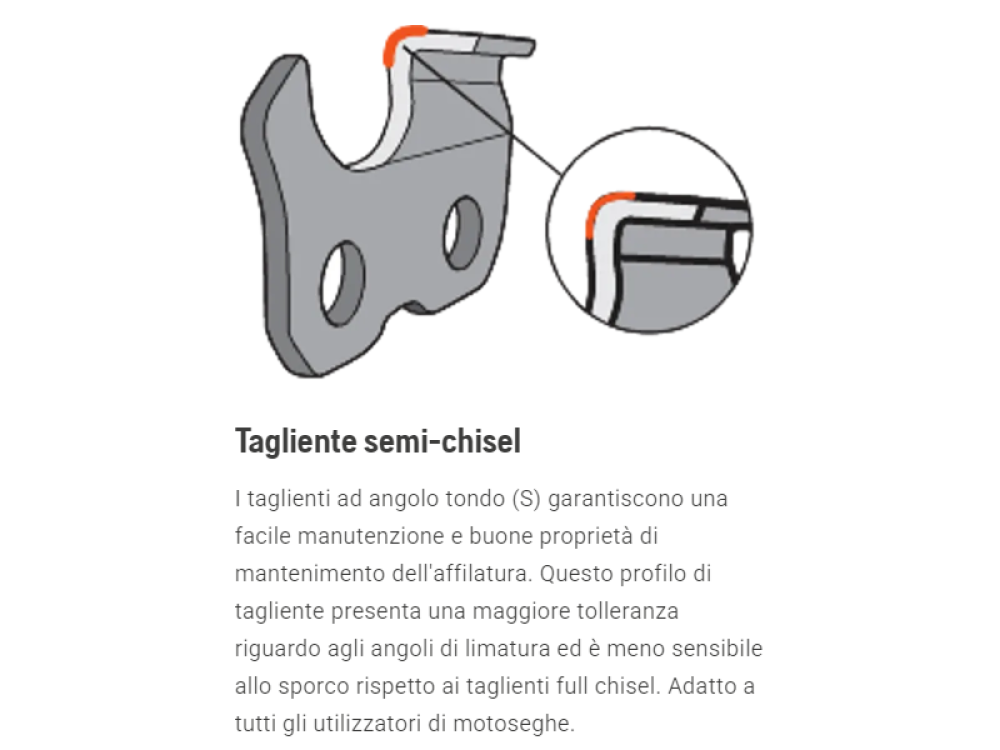 Tagliente semi-chisel

I taglienti ad angolo tondo (S) garantiscono una facile manutenzione e buone proprietà di mantenimento dell'affilatura. Questo profilo di tagliente presenta una maggiore tolleranza riguardo agli angoli di limatura ed è meno sensibile allo sporco rispetto ai taglienti full chisel. Adatto a tutti gli utilizzatori di motoseghe.