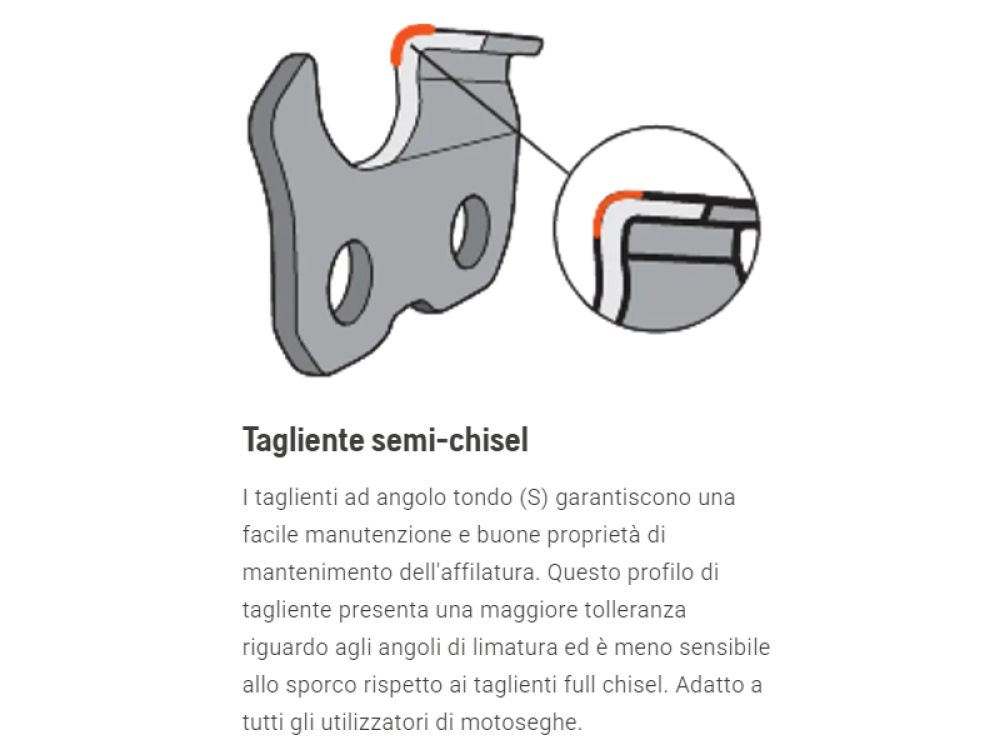 Tagliente semi-chisel

I taglienti ad angolo tondo (S) garantiscono una facile manutenzione e buone proprietà di mantenimento dell'affilatura. Questo profilo di tagliente presenta una maggiore tolleranza riguardo agli angoli di limatura ed è meno sensibile allo sporco rispetto ai taglienti full chisel. Adatto a tutti gli utilizzatori di motoseghe.