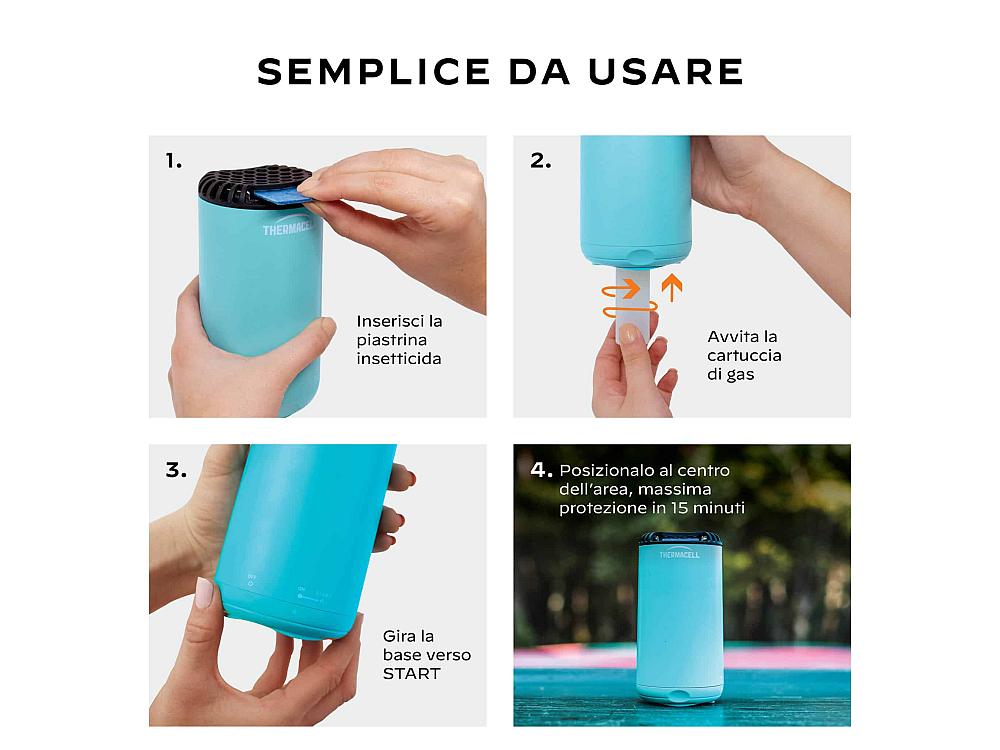 SEMPLICE DA USARE

1.

THERMACELL

Inserisci la piastrina insetticida

2.

Avvita la cartuccia di gas

3.

Gira la base verso START

4. Posizionalo al centro dell'area, massima protezione in 15 minuti

THERMACELL