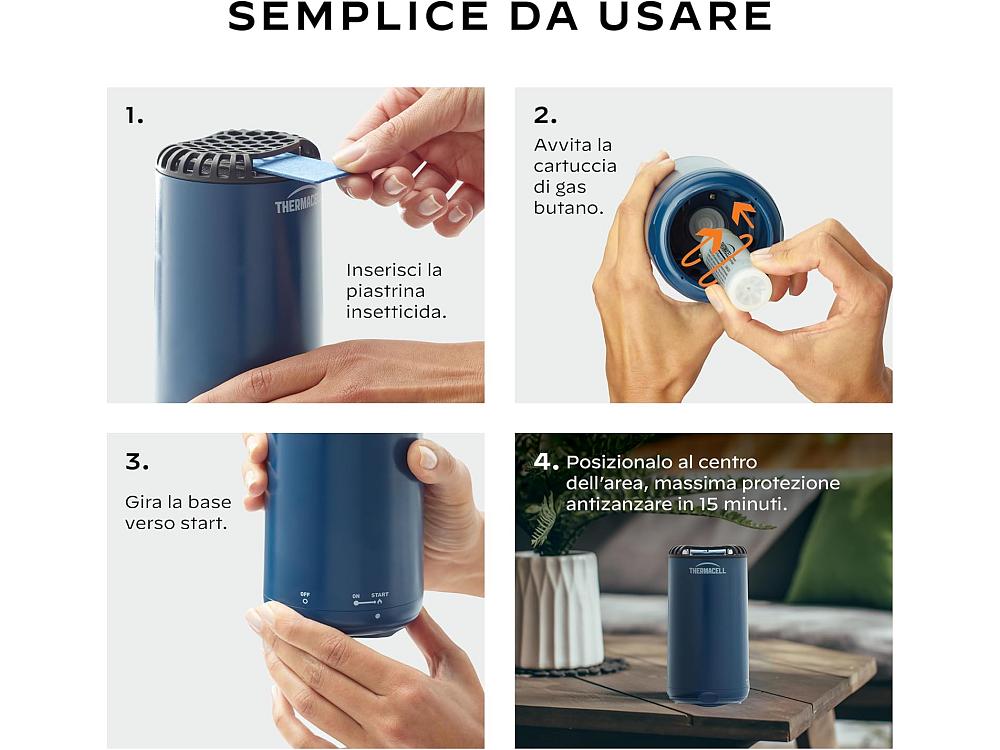 SEMPLICE DA USARE

1.

THERMACELL

Inserisci la piastrina insetticida.

2.

Avvita la cartuccia di gas butano.

3.

Gira la base verso start.

OFF

ON START

4. Posizionalo al centro dell'area, massima protezione antizanzare in 15 minuti.

THERMACELL