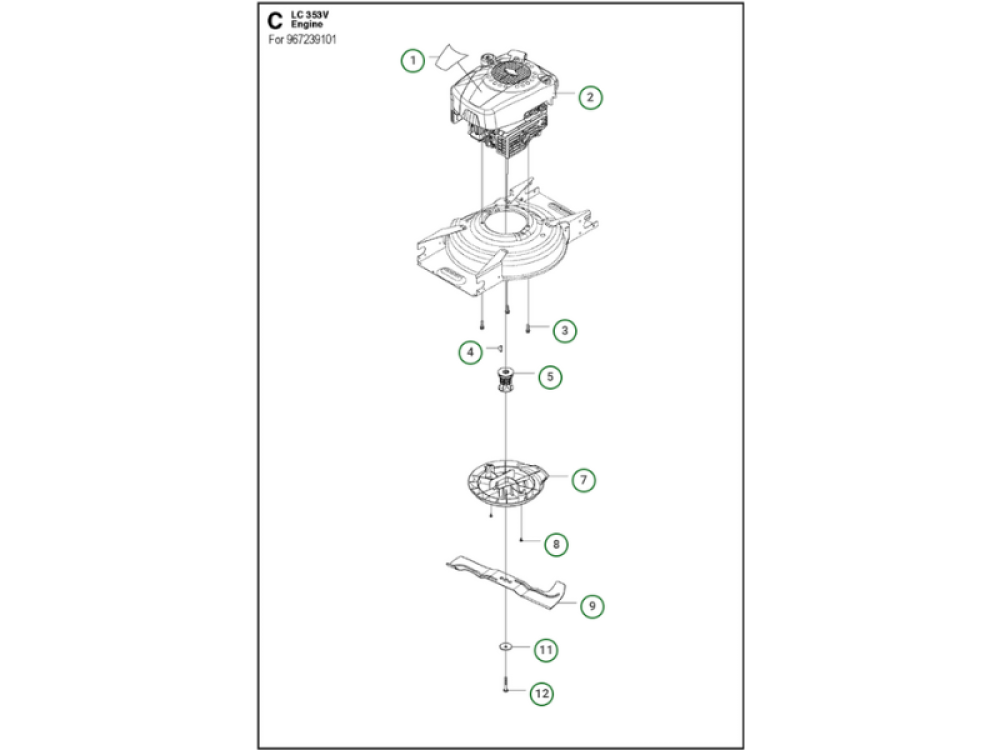 C LC 353V
Engine
For 967239101

1
2
3
4
5
7
8
9
11
12