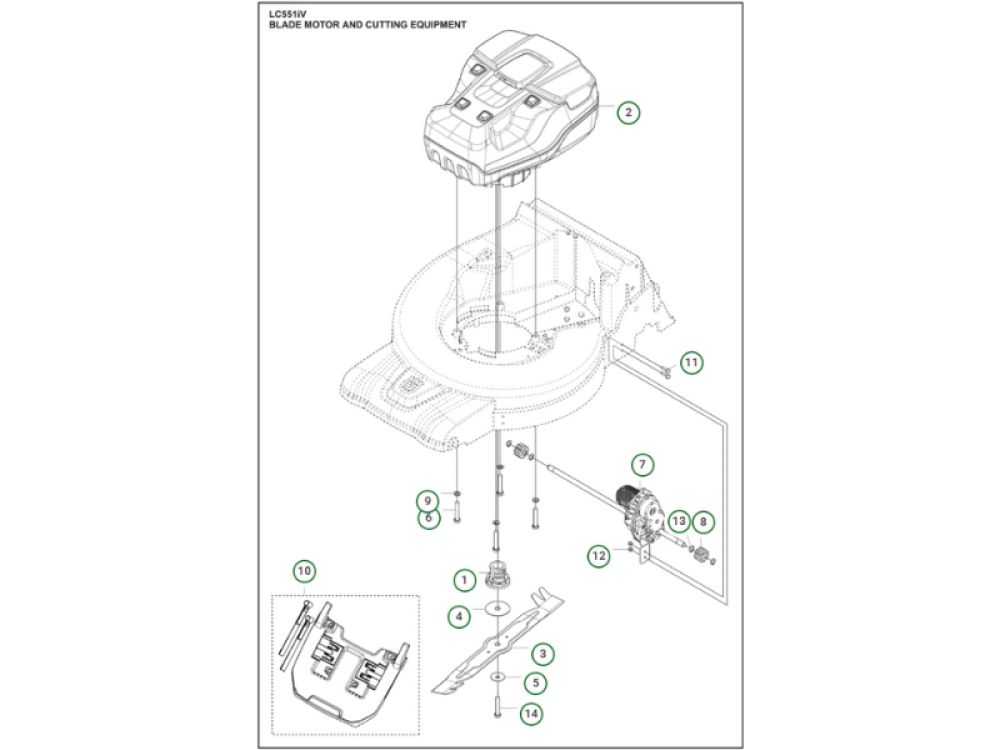 LC551iV
BLADE MOTOR AND CUTTING EQUIPMENT

2

11

7

9

6

13

8

12

10

1

4

3

5

14